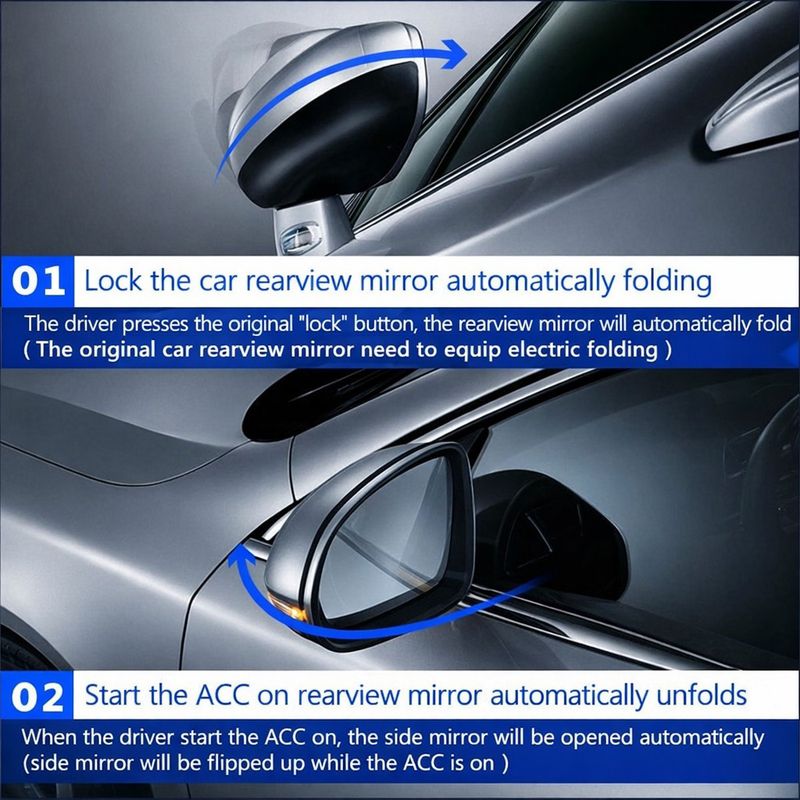 01 Lock the car rearview mirror automatically folding

The driver presses the original "lock" button, the rearview mirror will automatically fold
( The original car rearview mirror need to equip electric folding )

02 Start the ACC on rearview mirror automatically unfolds

When the driver start the ACC on, the side mirror will be opened automatically
(side mirror will be flipped up while the ACC is on )