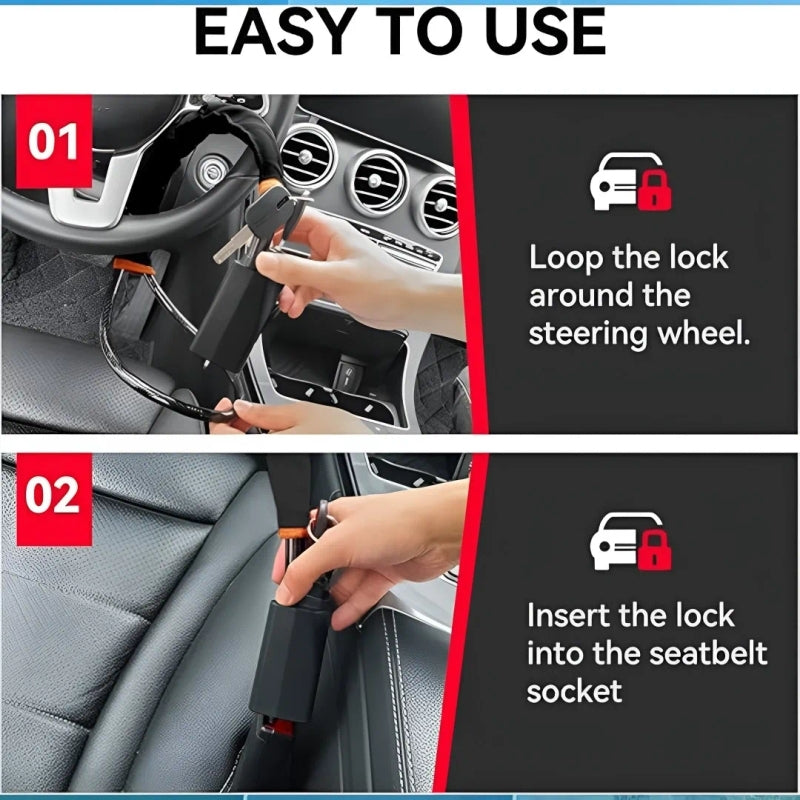 EASY TO USE

01

Loop the lock around the steering wheel.

02

Insert the lock into the seatbelt socket