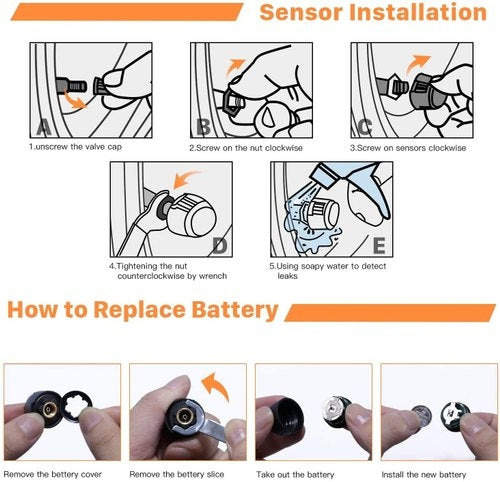 Sensor Installation

A
1.unscrew the valve cap

B
2.Screw on the nut clockwise

C
3.Screw on sensors clockwise

D
4.Tightening the nut counterclockwise by wrench

E
5.Using soapy water to detect leaks

How to Replace Battery

Remove the bettery cover

Remove the bettery slice

Take out the battery

Install the new battery