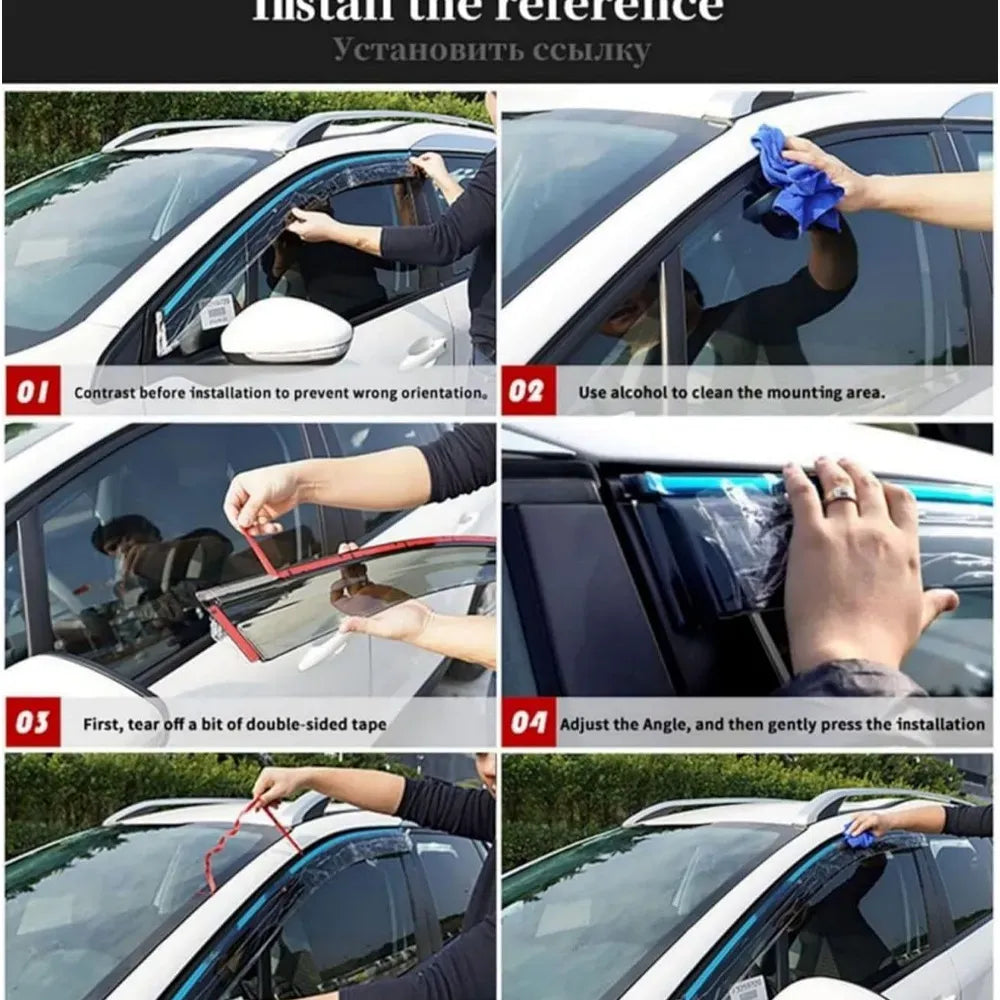 Install the reference
Установить ссылку

01 Contrast before installation to prevent wrong orientation.

02 Use alcohol to clean the mounting area.

03 First, tear off a bit of double-sided tape

04 Adjust the Angle, and then gently press the installation